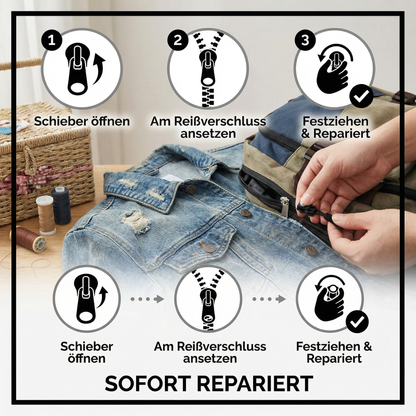 1
Schieber öffnen

2
Am Reißverschluss ansetzen

3
Festziehen & Repariert

Schieber öffnen

Am Reißverschluss ansetzen

Festziehen & Repariert

SOFORT REPARIERT