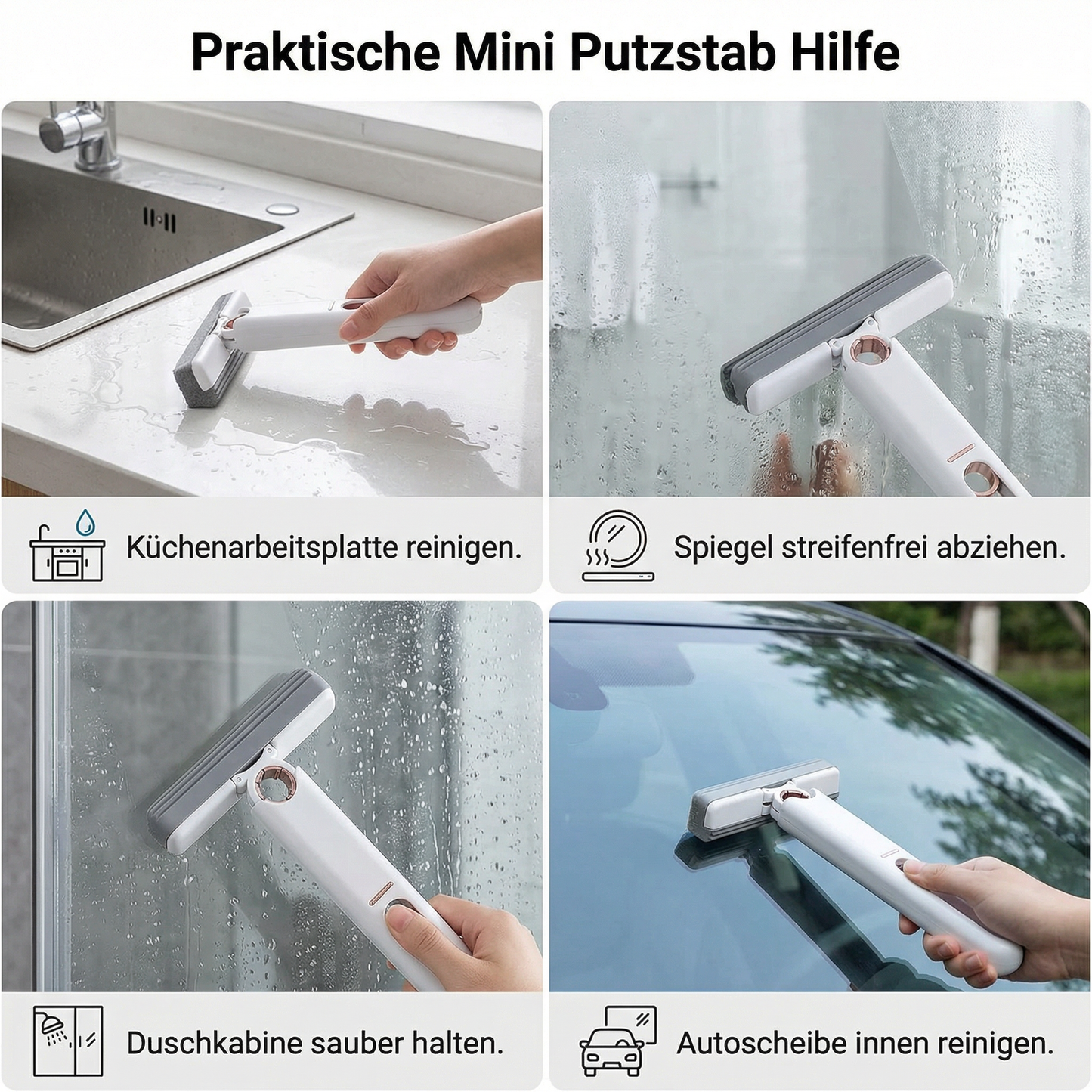 Praktische Mini Putzstab Hilfe

Küchenarbeitsplatte reinigen.

Spiegel streifenfrei abziehen.

Duschkabine sauber halten.

Autoscheibe innen reinigen.